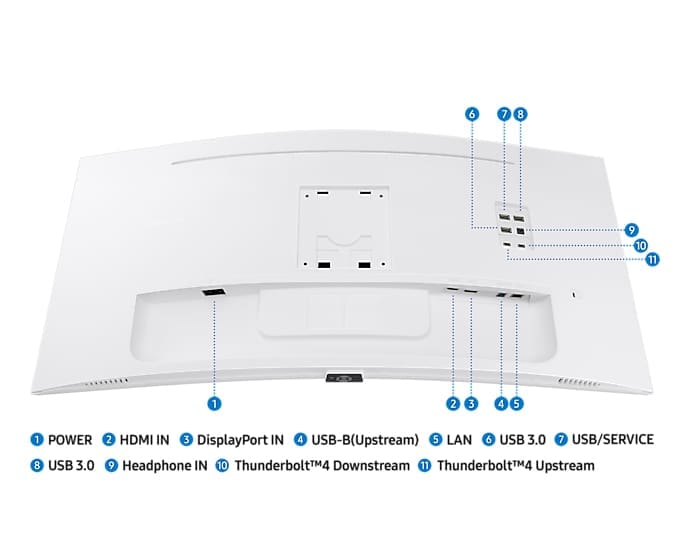 6 7 8

9

10

11

1

2 3 4 5

1 POWER 2 HDMI IN 3 DisplayPort IN 4 USB-B(Upstream) 5 LAN 6 USB 3.0 7 USB/SERVICE

8 USB 3.0 9 Headphone IN 10 Thunderbolt™4 Downstream 11 Thunderbolt™4 Upstream