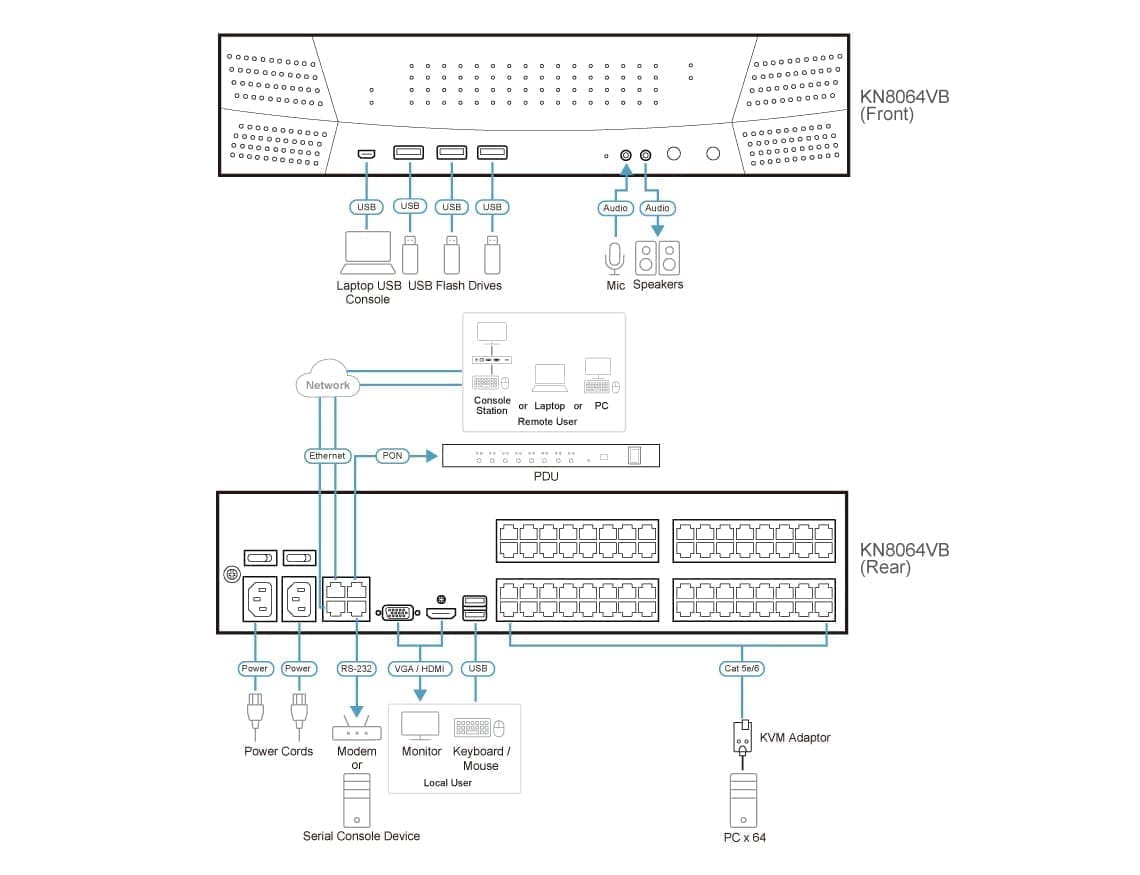 KN8064VB
(Front)

USB
USB
USB
USB
Audio
Audio

Laptop USB Console
USB Flash Drives
Mic
Speakers

Network

Console Station
or
Laptop
or
PC
Remote User

Ethernet
PON
PDU

KN8064VB
(Rear)

Power
Power
RS-232
VGA / HDMI
USB
Cat 5e/6

Power Cords
Modem or
Serial Console Device
Monitor
Keyboard / Mouse
Local User
KVM Adaptor
PC x 64